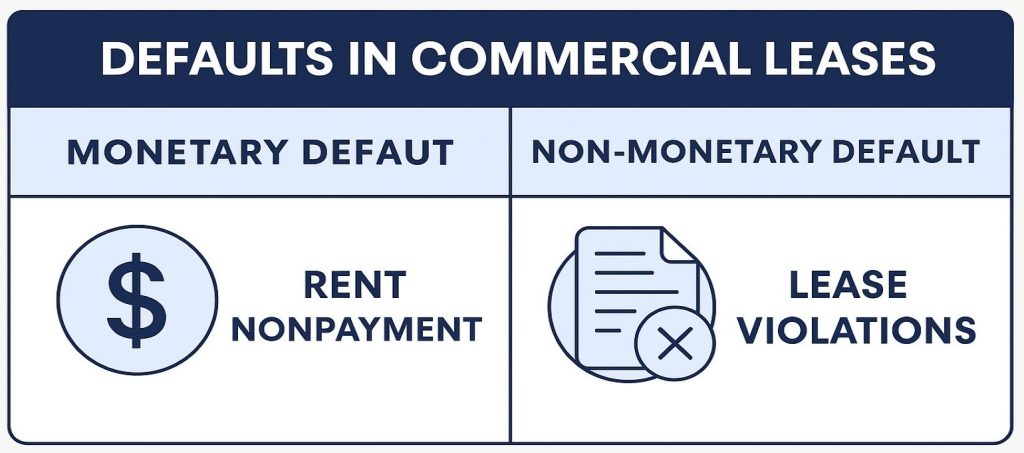 DEFAULTS IN COMMERCIAL LEASES

| MONETARY DEFAUT | NON-MONETARY DEFAULT |
|---|---|
| $ RENT NONPAYMENT | LEASE VIOLATIONS |